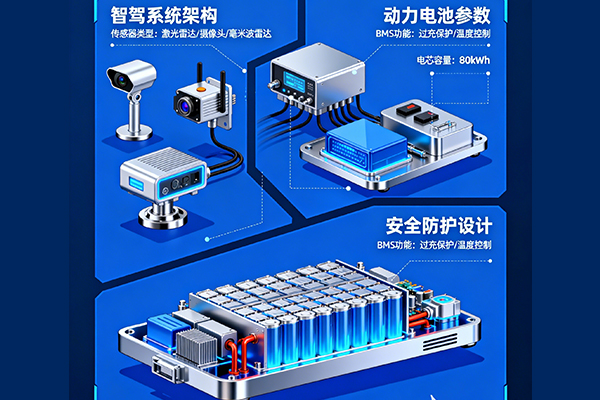 智驾系统架构

传感器类型：激光雷达/摄像头/毫米波雷达

动力电池参数

BMS功能：过充保护/温度控制

电芯容量：80kWh

安全防护设计

BMS功能：过充保护/温度控制